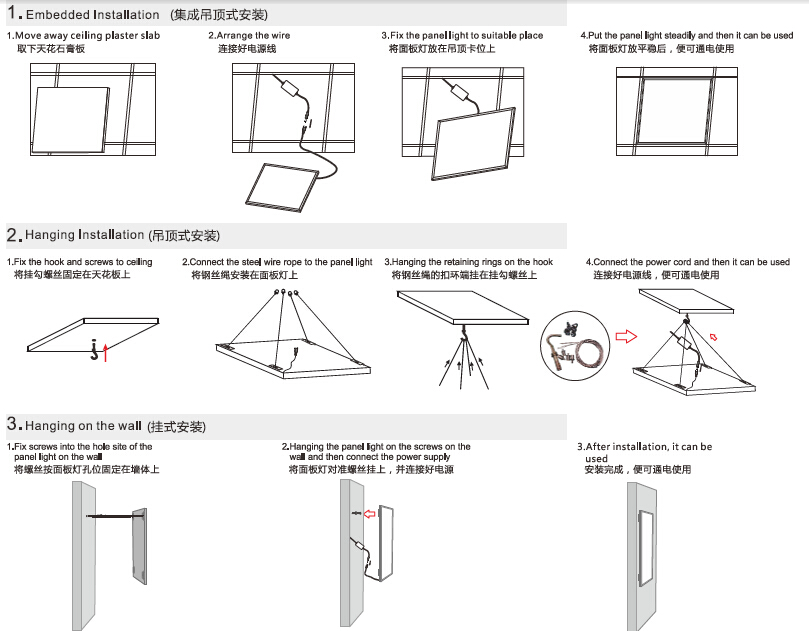 1. Embedded Installation (集成吊顶式安装)

1.Move away ceiling plaster slab
取下天花石膏板

2.Arrange the wire
连接好电源线

3.Fix the panel light to suitable place
将面板灯放在吊顶卡位上

4.Put the panel light steadily and then it can be used
将面板灯放平稳后，便可通电使用

2. Hanging Installation (吊顶式安装)

1.Fix the hook and screws to ceiling
将挂勾螺丝固定在天花板上

2.Connect the steel wire rope to the panel light
将钢丝绳安装在面板灯上

3.Hanging the retaining rings on the hook
将钢丝绳的扣环端挂在挂勾螺丝上

4.Connect the power cord and then it can be used
连接好电源线，便可通电使用

3. Hanging on the wall (挂式安装)

1.Fix screws into the hole site of the panel light on the wall
将螺丝按面板灯孔位固定在墙体上

2.Hanging the panel light on the screws on the wall and then connect the power supply
将面板灯对准螺丝挂上，并连接好电源

3.After installation, it can be used
安装完成，便可通电使用